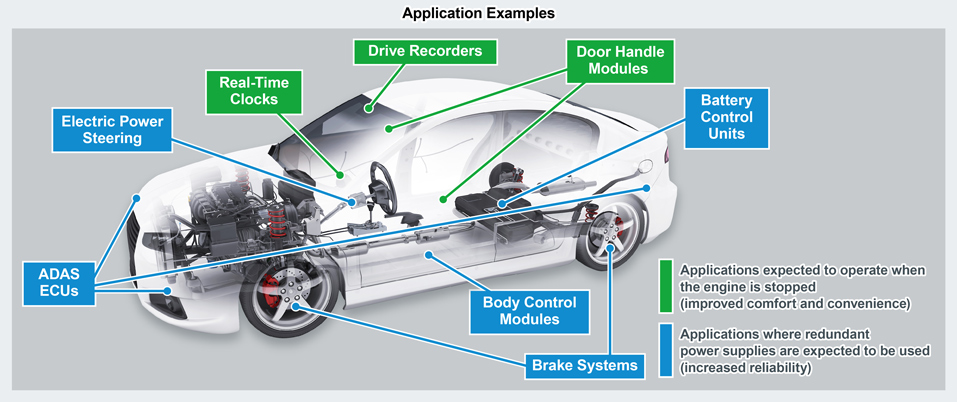 Application Examples

Drive Recorders

Door Handle Modules

Real-Time Clocks

Battery Control Units

Electric Power Steering

ADAS ECUs

Body Control Modules

Brake Systems

Applications expected to operate when the engine is stopped (improved comfort and convenience)

Applications where redundant power supplies are expected to be used (increased reliability)